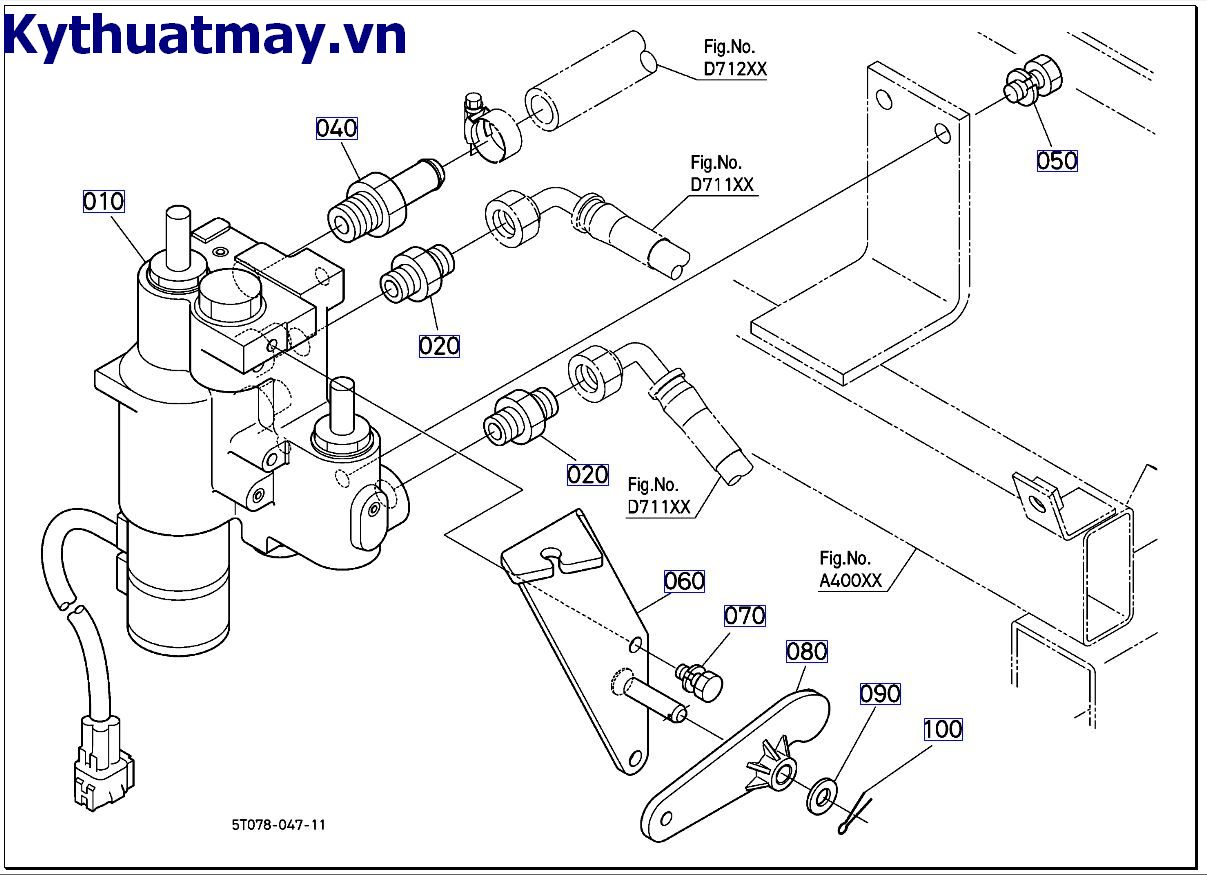 Kythuatmay.vn

Fig.No.
D712XX

040

050

Fig.No.
D711XX

010

020

020

Fig.No.
D711XX

Fig.No.
A400XX

060

070

080

090

100

5T078-047-11